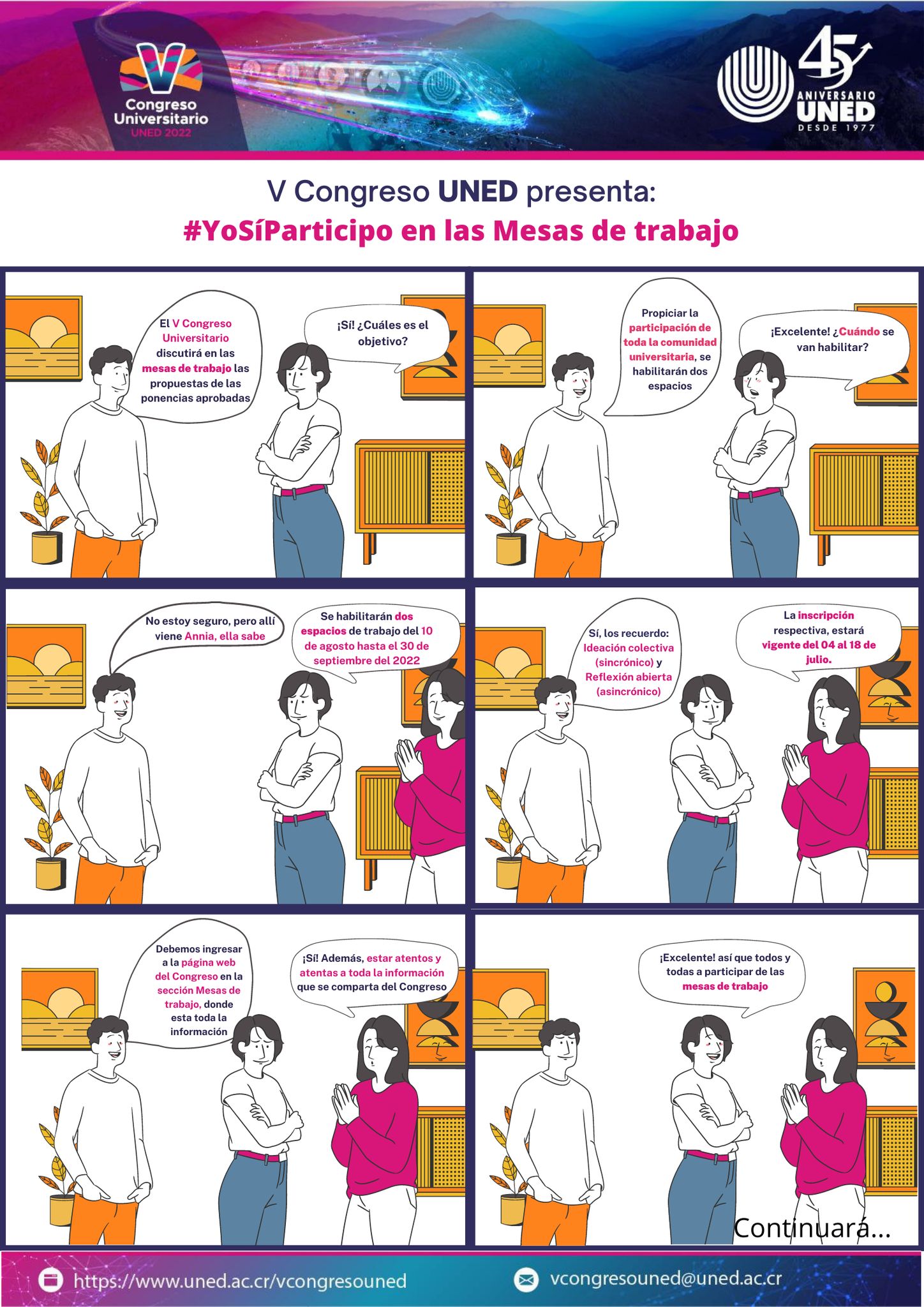 V
Congreso Universitario
UNED 2022

45
ANIVERSARIO
UNED
DESDE 1977

V Congreso UNED presenta:
#YoSíParticipo en las Mesas de trabajo

El V Congreso Universitario discutirá en las mesas de trabajo las propuestas de las ponencias aprobadas

¡Sí! ¿Cuáles es el objetivo?

Propiciar la participación de toda la comunidad universitaria, se habilitarán dos espacios

¡Excelente! ¿Cuándo se van habilitar?

No estoy seguro, pero allí viene Annia, ella sabe

Se habilitarán dos espacios de trabajo del 10 de agosto hasta el 30 de septiembre del 2022

Sí, los recuerdo: Ideación colectiva (sincrónico) y Reflexión abierta (asincrónico)

La inscripción respectiva, estará vigente del 04 al 18 de julio.

Debemos ingresar a la página web del Congreso en la sección Mesas de trabajo, donde esta toda la información

¡Sí! Además, estar atentos y atentas a toda la información que se comparta del Congreso

¡Excelente! así que todos y todas a participar de las mesas de trabajo

Continuará...

https://www.uned.ac.cr/vcongresouned
vcongresouned@uned.ac.cr