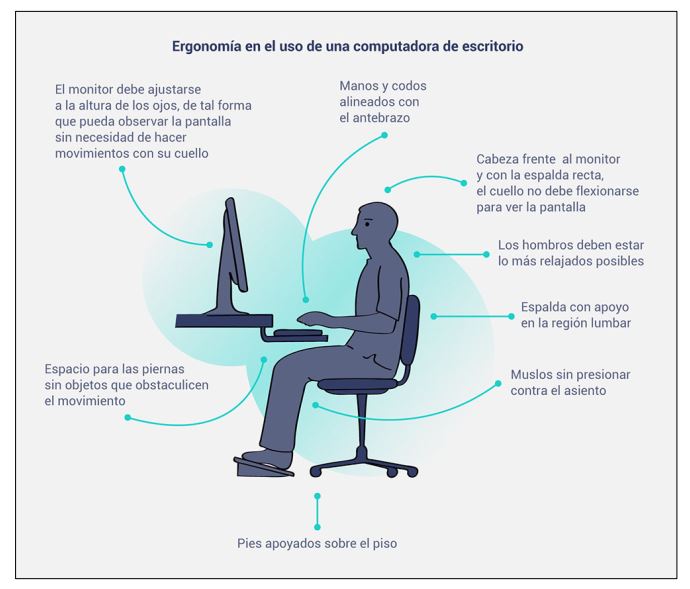 Ergonomía en el uso de una computadora de escritorio

El monitor debe ajustarse a la altura de los ojos, de tal forma que pueda observar la pantalla sin necesidad de hacer movimientos con su cuello

Manos y codos alineados con el antebrazo

Cabeza frente al monitor y con la espalda recta, el cuello no debe flexionarse para ver la pantalla

Los hombros deben estar lo más relajados posibles

Espalda con apoyo en la región lumbar

Espacio para las piernas sin objetos que obstaculicen el movimiento

Muslos sin presionar contra el asiento

Pies apoyados sobre el piso