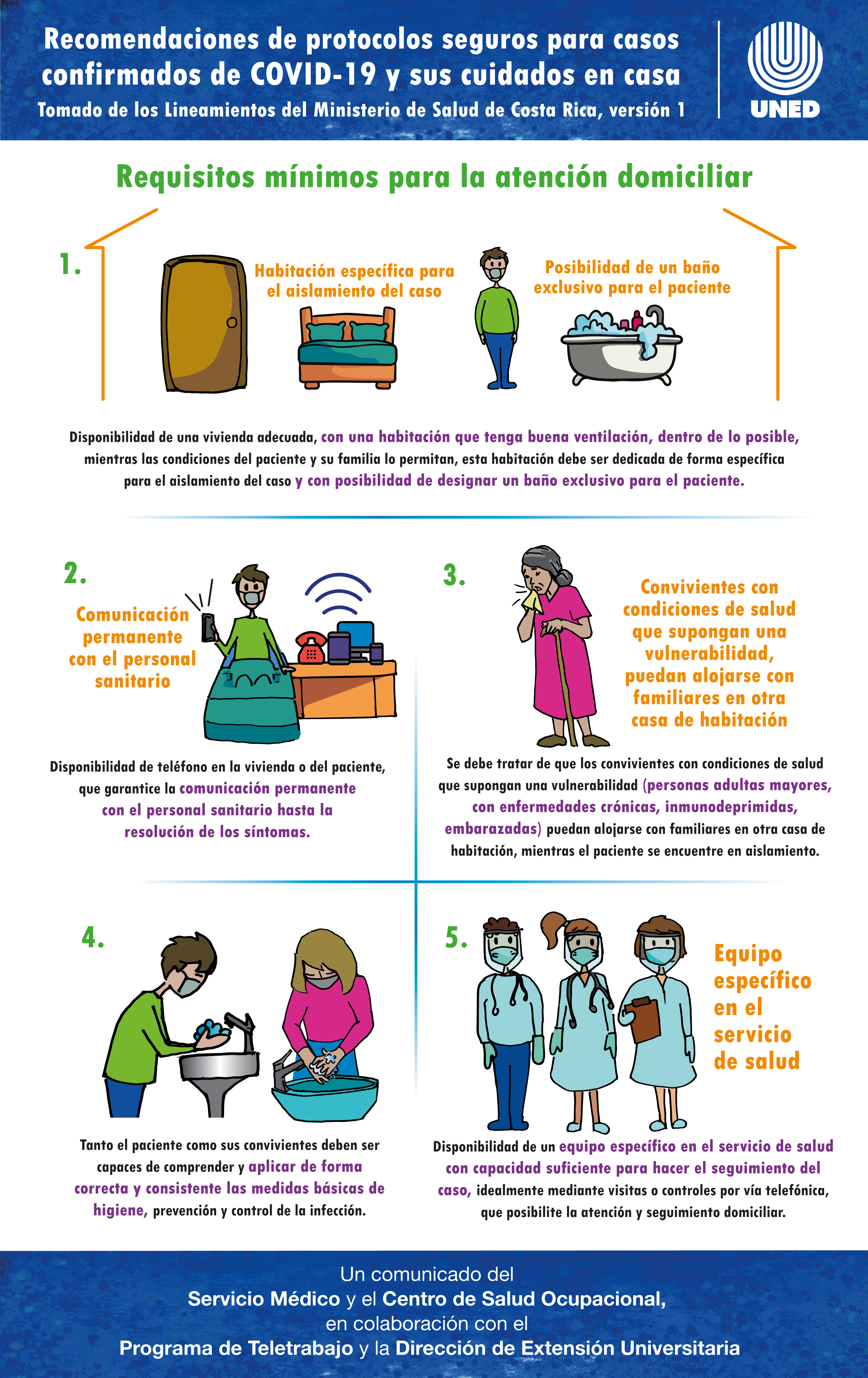 Recomendaciones de protocolos seguros para casos confirmados de COVID-19 y sus cuidados en casa
Tomado de los Lineamientos del Ministerio de Salud de Costa Rica, versión 1

UNED

Requisitos mínimos para la atención domiciliar

1.

Habitación específica para el aislamiento del caso

Posibilidad de un baño exclusivo para el paciente

Disponibilidad de una vivienda adecuada, con una habitación que tenga buena ventilación, dentro de lo posible, mientras las condiciones del paciente y su familia lo permitan, esta habitación debe ser dedicada de forma específica para el aislamiento del caso y con posibilidad de designar un baño exclusivo para el paciente.

2.

Comunicación permanente con el personal sanitario

Disponibilidad de teléfono en la vivienda o del paciente, que garantice la comunicación permanente con el personal sanitario hasta la resolución de los síntomas.

3.

Convivientes con condiciones de salud que supongan una vulnerabilidad, puedan alojarse con familiares en otra casa de habitación

Se debe tratar de que los convivientes con condiciones de salud que supongan una vulnerabilidad (personas adultas mayores, con enfermedades crónicas, inmunodeprimidas, embarazadas) puedan alojarse con familiares en otra casa de habitación, mientras el paciente se encuentre en aislamiento.

4.

Tanto el paciente como sus convivientes deben ser capaces de comprender y aplicar de forma correcta y consistente las medidas básicas de higiene, prevención y control de la infección.

5.

Equipo específico en el servicio de salud

Disponibilidad de un equipo específico en el servicio de salud con capacidad suficiente para hacer el seguimiento del caso, idealmente mediante visitas o controles por vía telefónica, que posibilite la atención y seguimiento domiciliar.

Un comunicado del
Servicio Médico y el Centro de Salud Ocupacional,
en colaboración con el
Programa de Teletrabajo y la Dirección de Extensión Universitaria