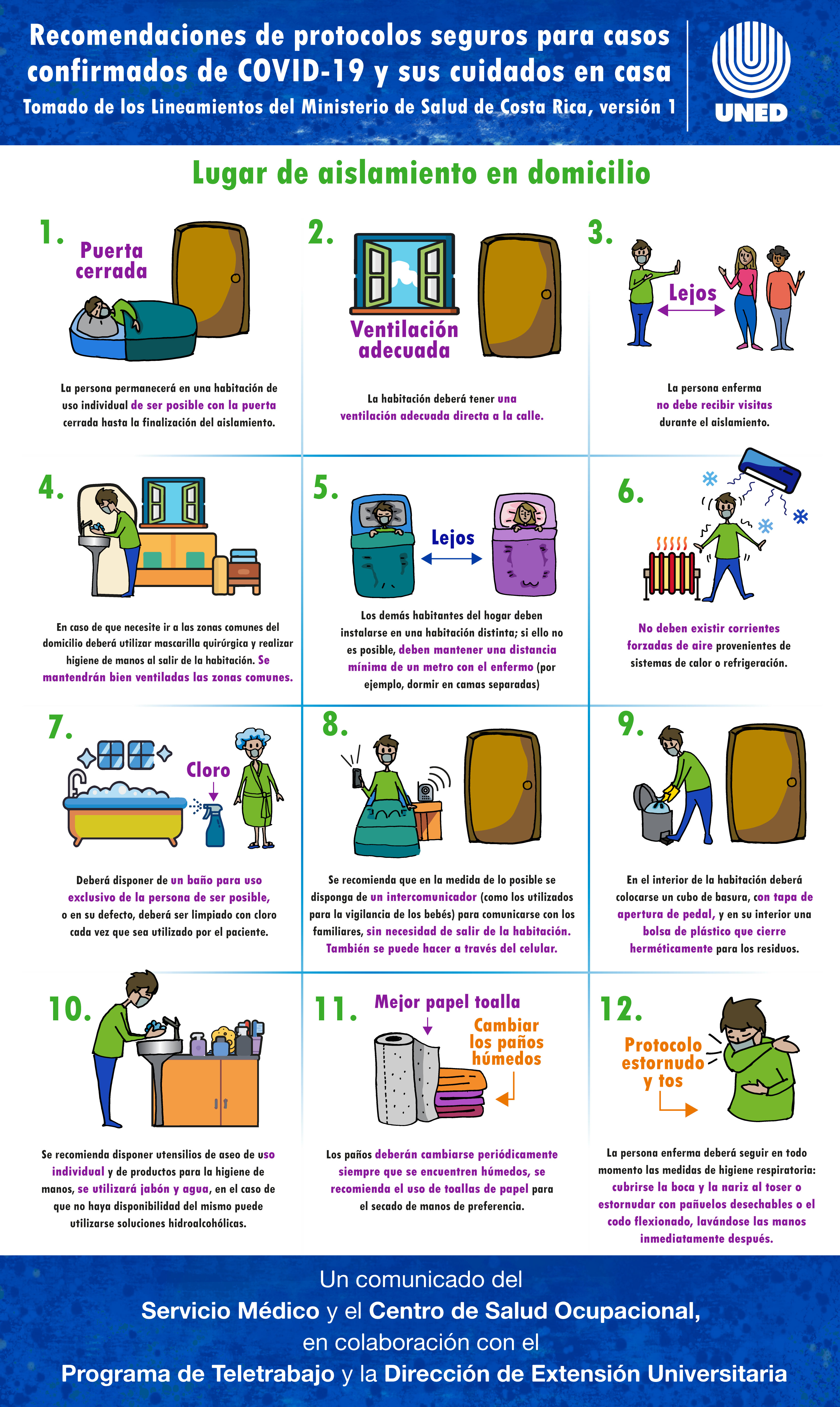 Recomendaciones de protocolos seguros para casos confirmados de COVID-19 y sus cuidados en casa
Tomado de los Lineamientos del Ministerio de Salud de Costa Rica, versión 1

UNED

Lugar de aislamiento en domicilio

1.
Puerta cerrada

La persona permanecerá en una habitación de uso individual de ser posible con la puerta cerrada hasta la finalización del aislamiento.

2.
Ventilación adecuada

La habitación deberá tener una ventilación adecuada directa a la calle.

3.
Lejos

La persona enferma no debe recibir visitas durante el aislamiento.

4.

En caso de que necesite ir a las zonas comunes del domicilio deberá utilizar mascarilla quirúrgica y realizar higiene de manos al salir de la habitación. Se mantendrán bien ventiladas las zonas comunes.

5.
Lejos

Los demás habitantes del hogar deben instalarse en una habitación distinta; si ello no es posible, deben mantener una distancia mínima de un metro con el enfermo (por ejemplo, dormir en camas separadas)

6.

No deben existir corrientes forzadas de aire provenientes de sistemas de calor o refrigeración.

7.
Cloro

Deberá disponer de un baño para uso exclusivo de la persona de ser posible, o en su defecto, deberá ser limpiado con cloro cada vez que sea utilizado por el paciente.

8.

Se recomienda que en la medida de lo posible se disponga de un intercomunicador (como los utilizados para la vigilancia de los bebés) para comunicarse con los familiares, sin necesidad de salir de la habitación. También se puede hacer a través del celular.

9.

En el interior de la habitación deberá colocarse un cubo de basura, con tapa de apertura de pedal, y en su interior una bolsa de plástico que cierre herméticamente para los residuos.

10.

Se recomienda disponer utensilios de aseo de uso individual y de productos para la higiene de manos, se utilizará jabón y agua, en el caso de que no haya disponibilidad del mismo puede utilizarse soluciones hidroalcohólicas.

11.
Mejor papel toalla
Cambiar los paños húmedos

Los paños deberán cambiarse periódicamente siempre que se encuentren húmedos, se recomienda el uso de toallas de papel para el secado de manos de preferencia.

12.
Protocolo estornudo y tos

La persona enferma deberá seguir en todo momento las medidas de higiene respiratoria: cubrirse la boca y la nariz al toser o estornudar con pañuelos desechables o el codo flexionado, lavándose las manos inmediatamente después.

Un comunicado del
Servicio Médico y el Centro de Salud Ocupacional,
en colaboración con el
Programa de Teletrabajo y la Dirección de Extensión Universitaria