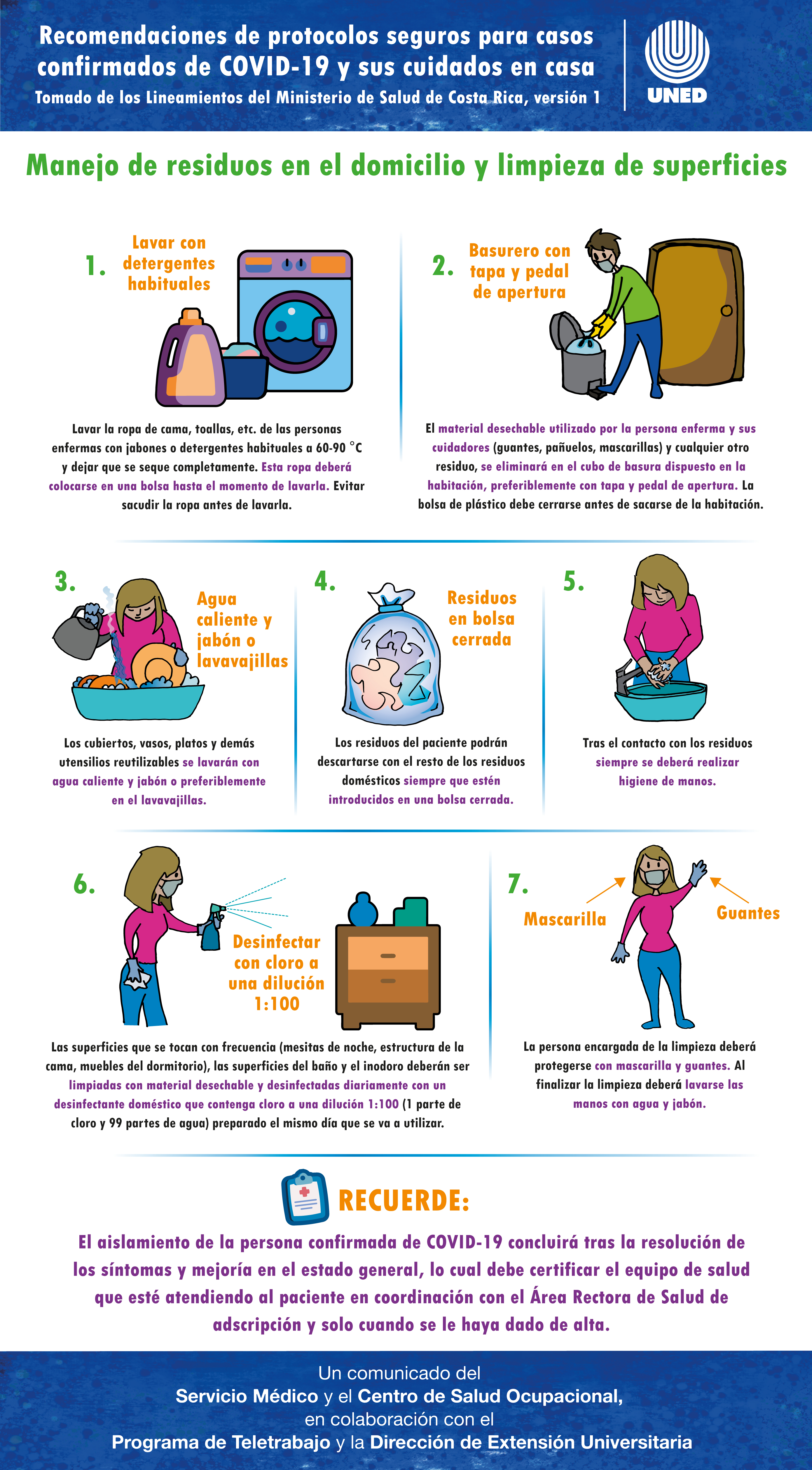 Recomendaciones de protocolos seguros para casos confirmados de COVID-19 y sus cuidados en casa
Tomado de los Lineamientos del Ministerio de Salud de Costa Rica, versión 1

UNED

Manejo de residuos en el domicilio y limpieza de superficies

1. Lavar con detergentes habituales

Lavar la ropa de cama, toallas, etc. de las personas enfermas con jabones o detergentes habituales a 60-90 °C y dejar que se seque completamente. Esta ropa deberá colocarse en una bolsa hasta el momento de lavarla. Evitar sacudir la ropa antes de lavarla.

2. Basurero con tapa y pedal de apertura

El material desechable utilizado por la persona enferma y sus cuidadores (guantes, pañuelos, mascarillas) y cualquier otro residuo, se eliminará en el cubo de basura dispuesto en la habitación, preferiblemente con tapa y pedal de apertura. La bolsa de plástico debe cerrarse antes de sacarse de la habitación.

3. Agua caliente y jabón o lavavajillas

Los cubiertos, vasos, platos y demás utensilios reutilizables se lavarán con agua caliente y jabón o preferiblemente en el lavavajillas.

4. Residuos en bolsa cerrada

Los residuos del paciente podrán descartarse con el resto de los residuos domésticos siempre que estén introducidos en una bolsa cerrada.

5.

Tras el contacto con los residuos siempre se deberá realizar higiene de manos.

6. Desinfectar con cloro a una dilución 1:100

Las superficies que se tocan con frecuencia (mesitas de noche, estructura de la cama, muebles del dormitorio), las superficies del baño y el inodoro deberán ser limpiadas con material desechable y desinfectadas diariamente con un desinfectante doméstico que contenga cloro a una dilución 1:100 (1 parte de cloro y 99 partes de agua) preparado el mismo día que se va a utilizar.

7. Mascarilla Guantes

La persona encargada de la limpieza deberá protegerse con mascarilla y guantes. Al finalizar la limpieza deberá lavarse las manos con agua y jabón.

RECUERDE:

El aislamiento de la persona confirmada de COVID-19 concluirá tras la resolución de los síntomas y mejoría en el estado general, lo cual debe certificar el equipo de salud que esté atendiendo al paciente en coordinación con el Área Rectora de Salud de adscripción y solo cuando se le haya dado de alta.

Un comunicado del
Servicio Médico y el Centro de Salud Ocupacional,
en colaboración con el
Programa de Teletrabajo y la Dirección de Extensión Universitaria